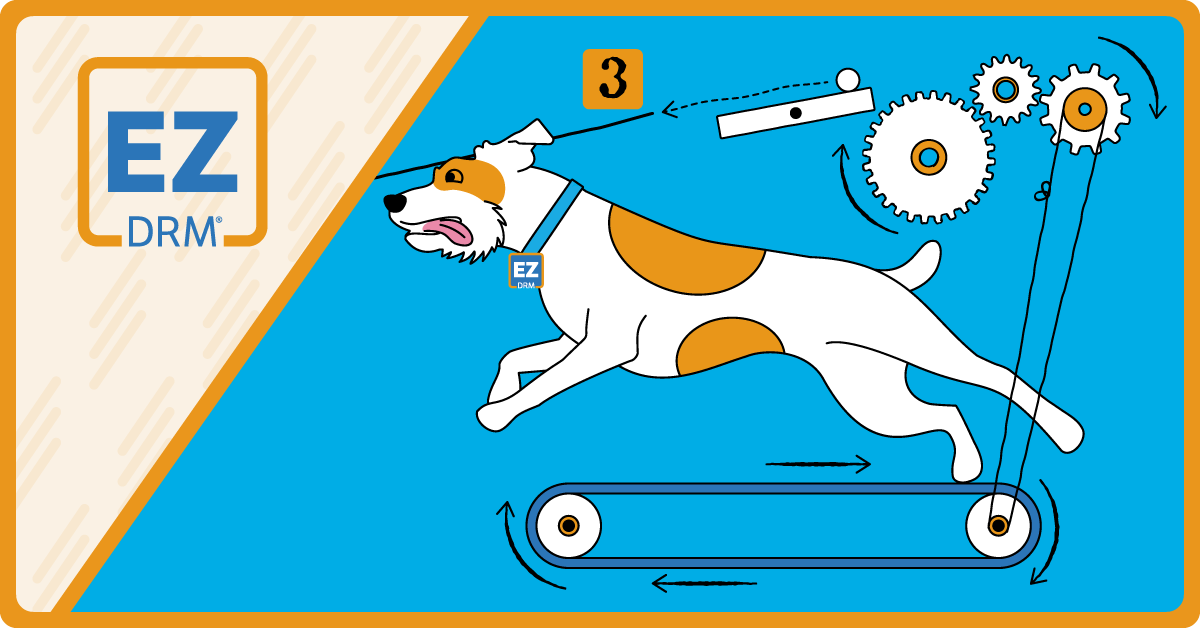 EZ
DRM®

3

EZ
DRM